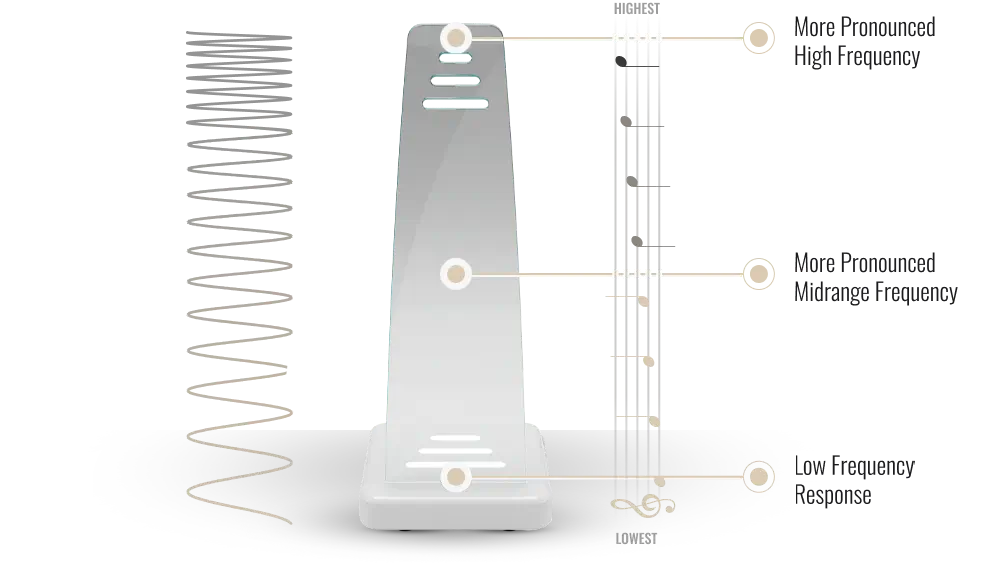 HIGHEST

More Pronounced High Frequency

More Pronounced Midrange Frequency

Low Frequency Response

LOWEST